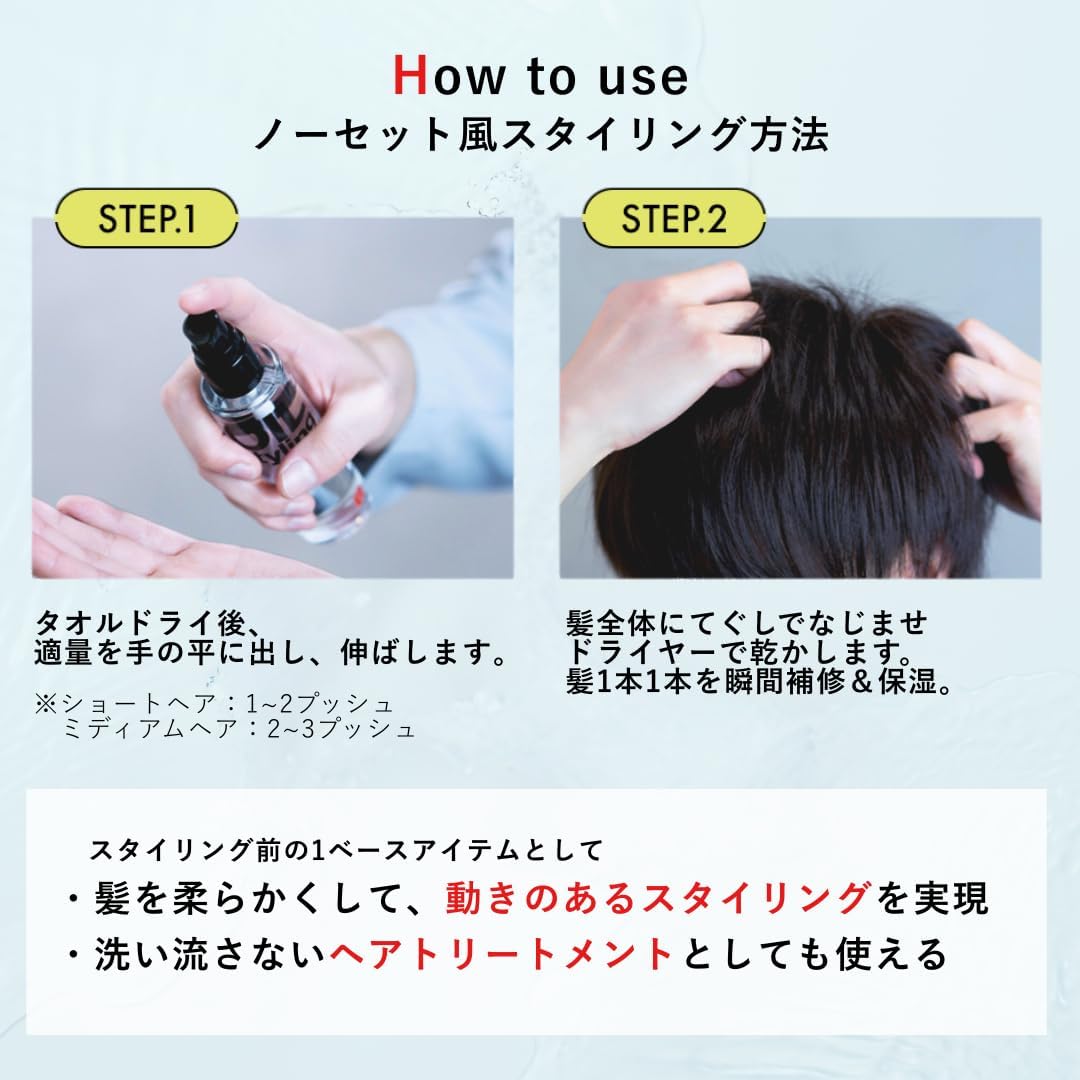 How to use
ノーセット風スタイリング方法

STEP.1

タオルドライ後、
適量を手の平に出し、伸ばします。

※ショートヘア：1~2プッシュ
ミディアムヘア：2~3プッシュ

STEP.2

髪全体にてぐしでなじませ
ドライヤーで乾かします。
髪1本1本を瞬間補修＆保湿。

スタイリング前の1ベースアイテムとして
・髪を柔らかくして、動きのあるスタイリングを実現
・洗い流さないヘアトリートメントとしても使える